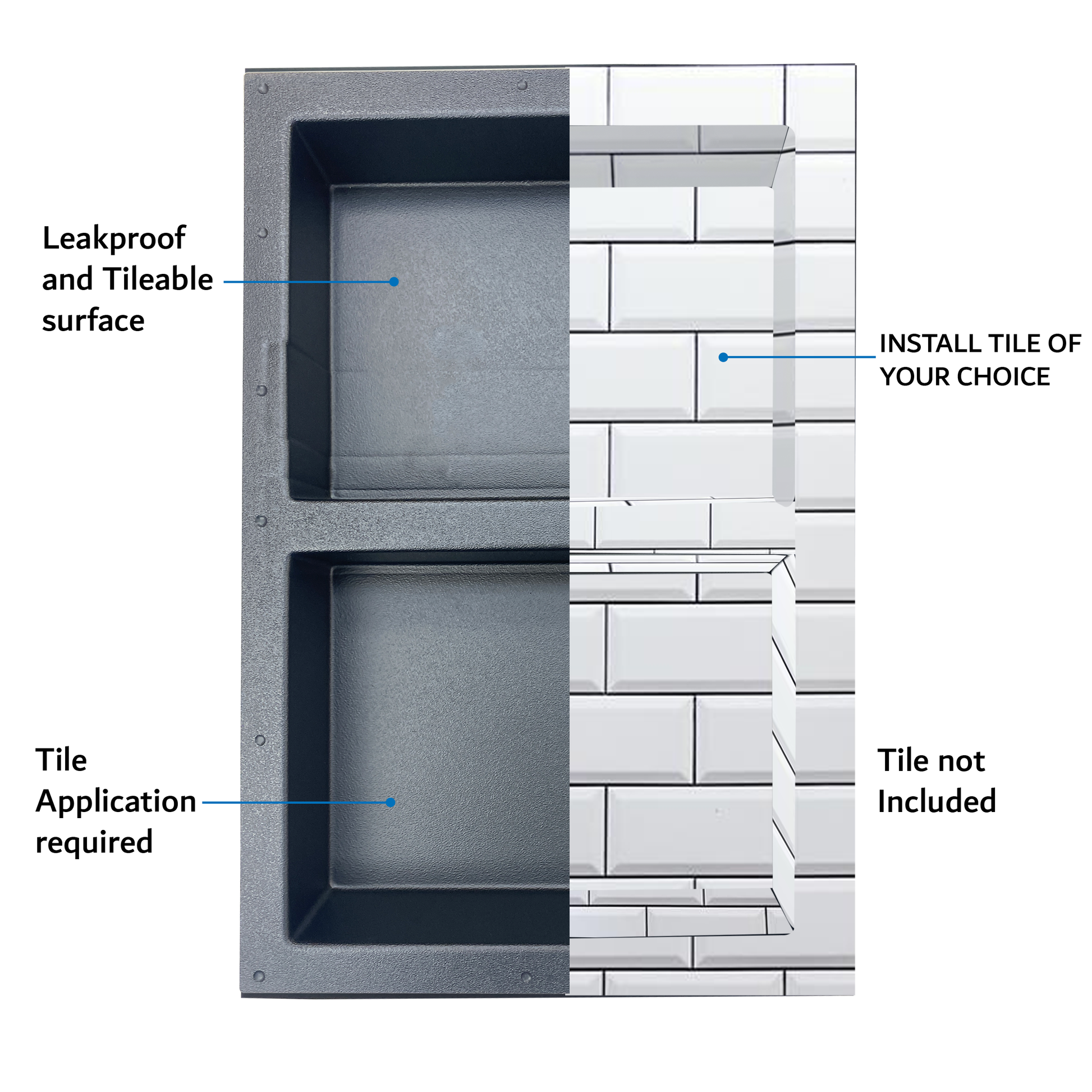 Leakproof and Tileable surface

INSTALL TILE OF YOUR CHOICE

Tile Application required

Tile not Included