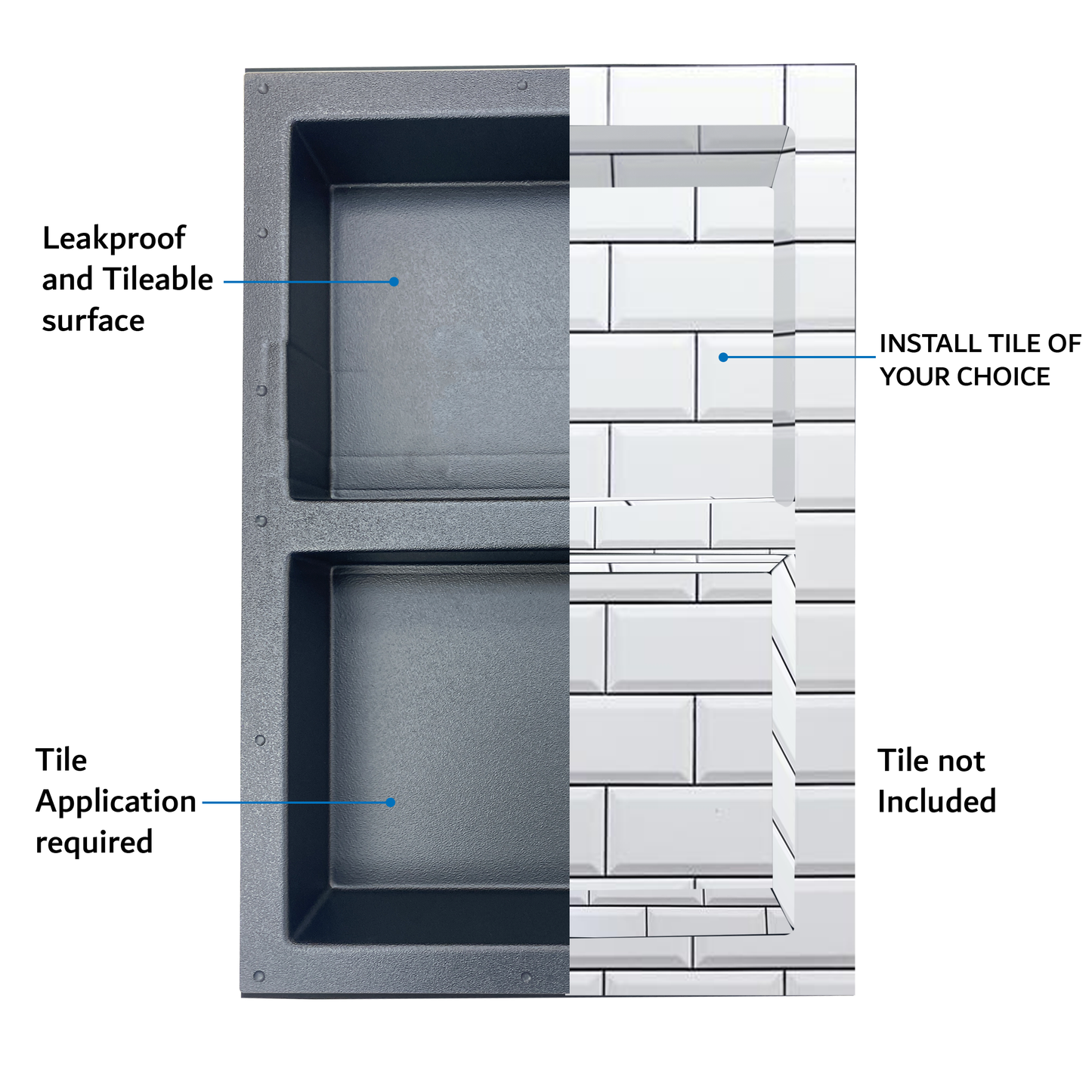 Leakproof and Tileable surface

INSTALL TILE OF YOUR CHOICE

Tile Application required

Tile not Included