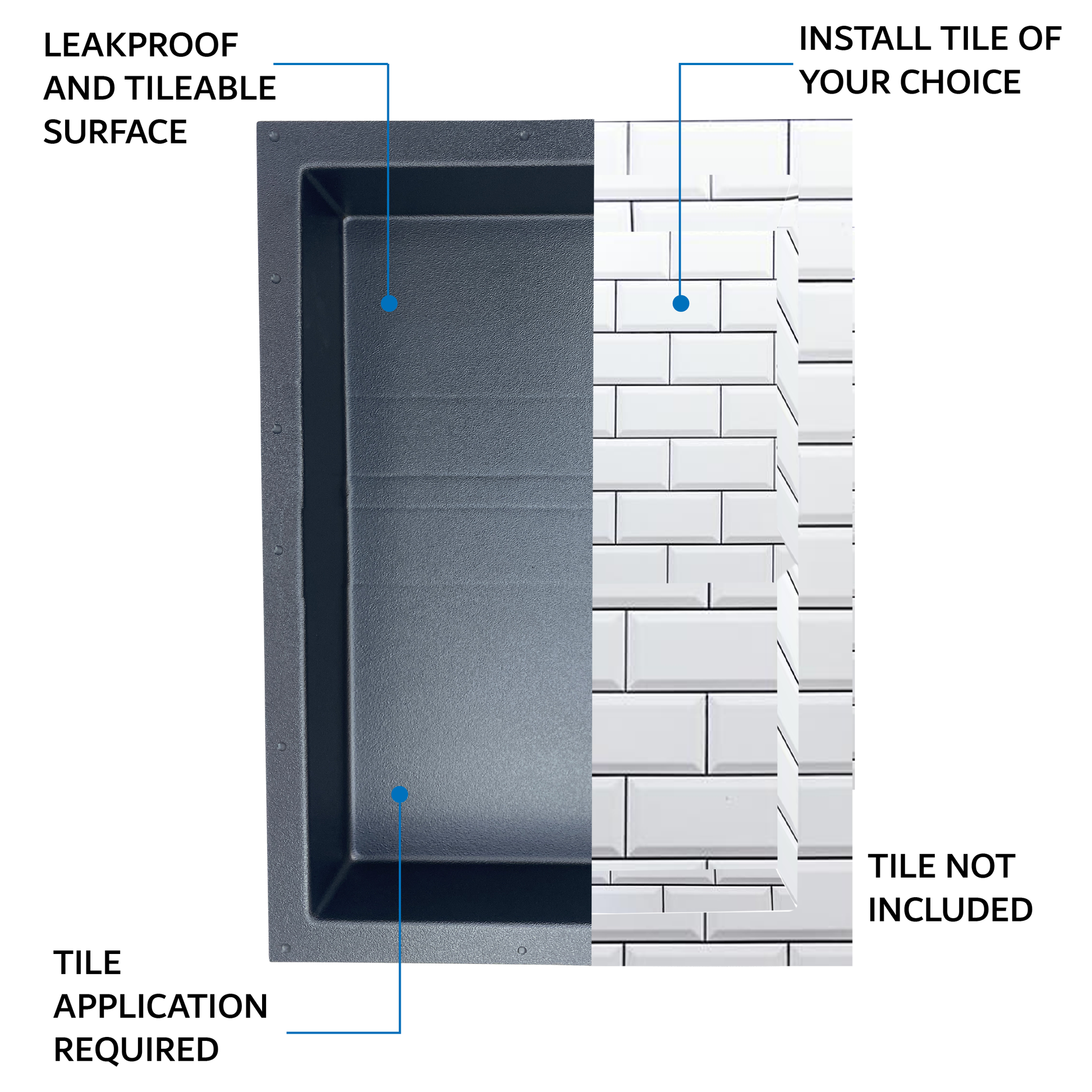 LEAKPROOF AND TILEABLE SURFACE

INSTALL TILE OF YOUR CHOICE

TILE NOT INCLUDED

TILE APPLICATION REQUIRED