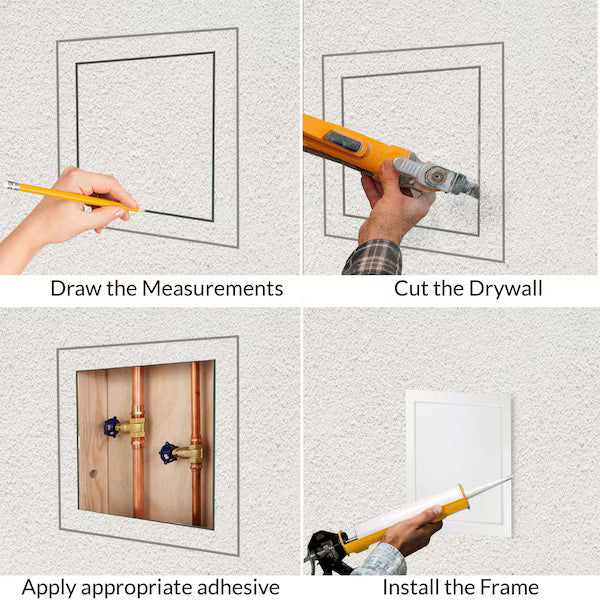 Draw the Measurements

Cut the Drywall

Apply appropriate adhesive

Install the Frame