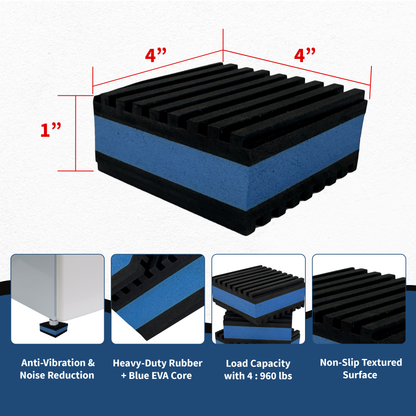 4”
4”
1”

Anti-Vibration & Noise Reduction

Heavy-Duty Rubber + Blue EVA Core

Load Capacity with 4 : 960 lbs

Non-Slip Textured Surface