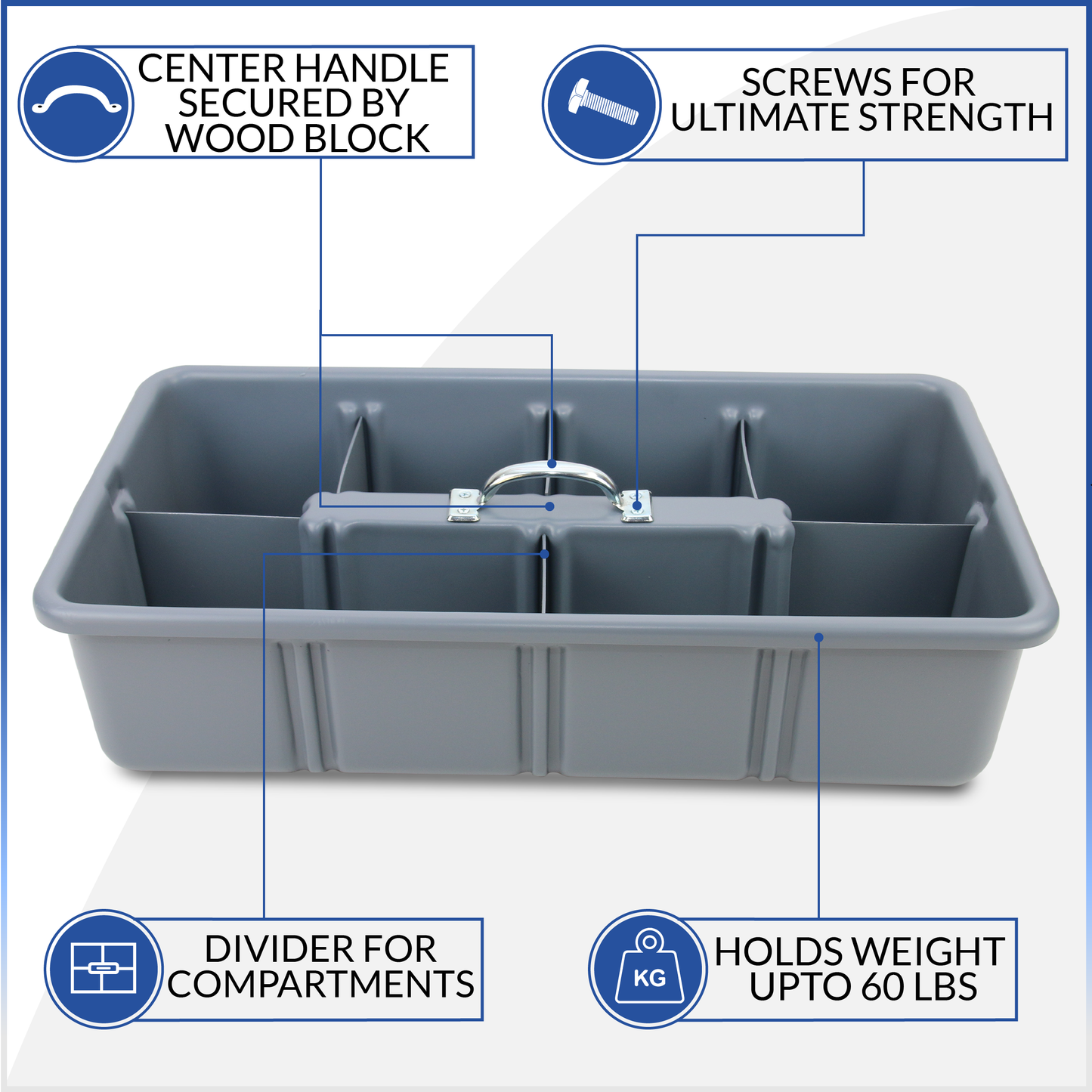 CENTER HANDLE SECURED BY WOOD BLOCK

SCREWS FOR ULTIMATE STRENGTH

DIVIDER FOR COMPARTMENTS

KG

HOLDS WEIGHT UPTO 60 LBS