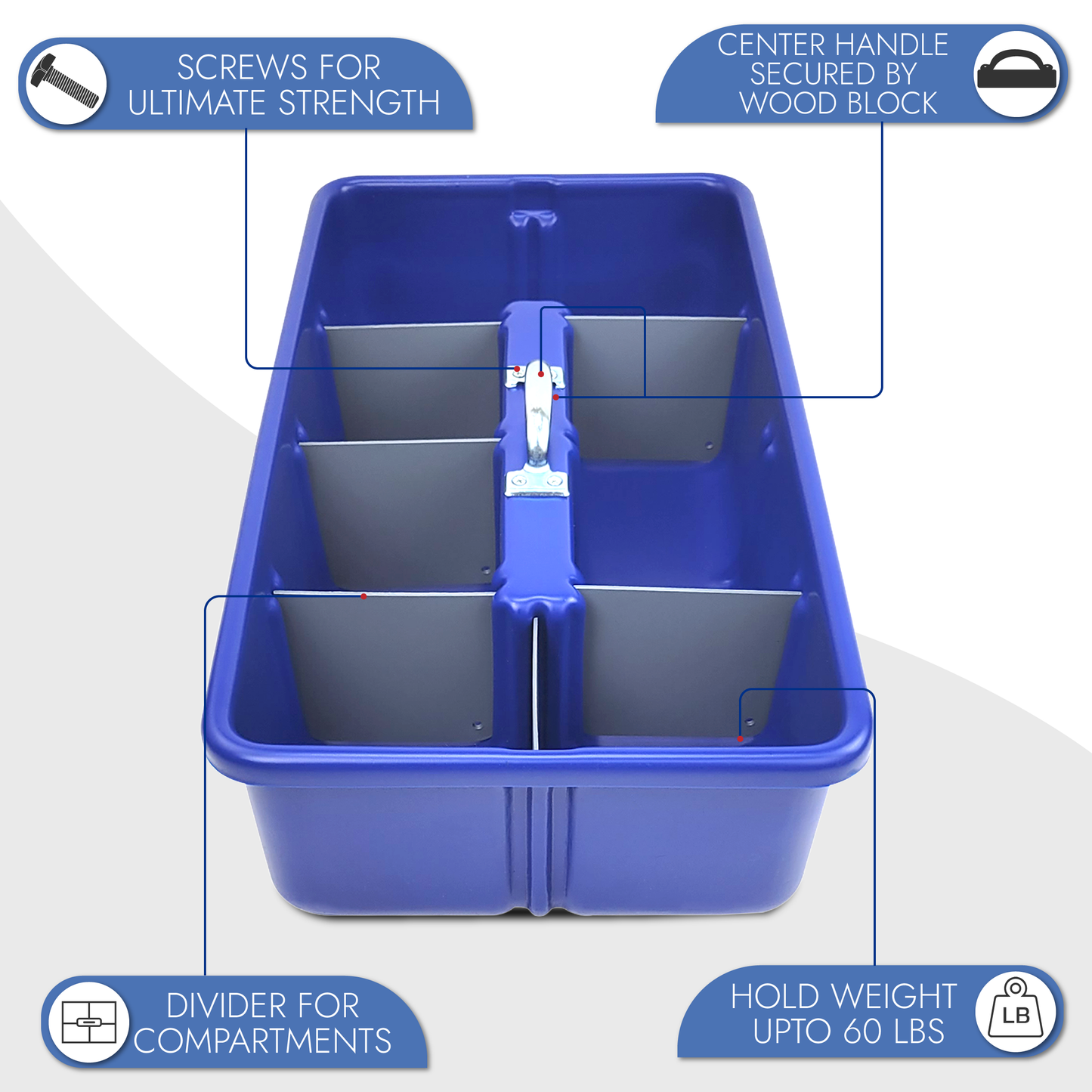 SCREWS FOR ULTIMATE STRENGTH

CENTER HANDLE SECURED BY WOOD BLOCK

DIVIDER FOR COMPARTMENTS

HOLD WEIGHT UPTO 60 LBS

LB