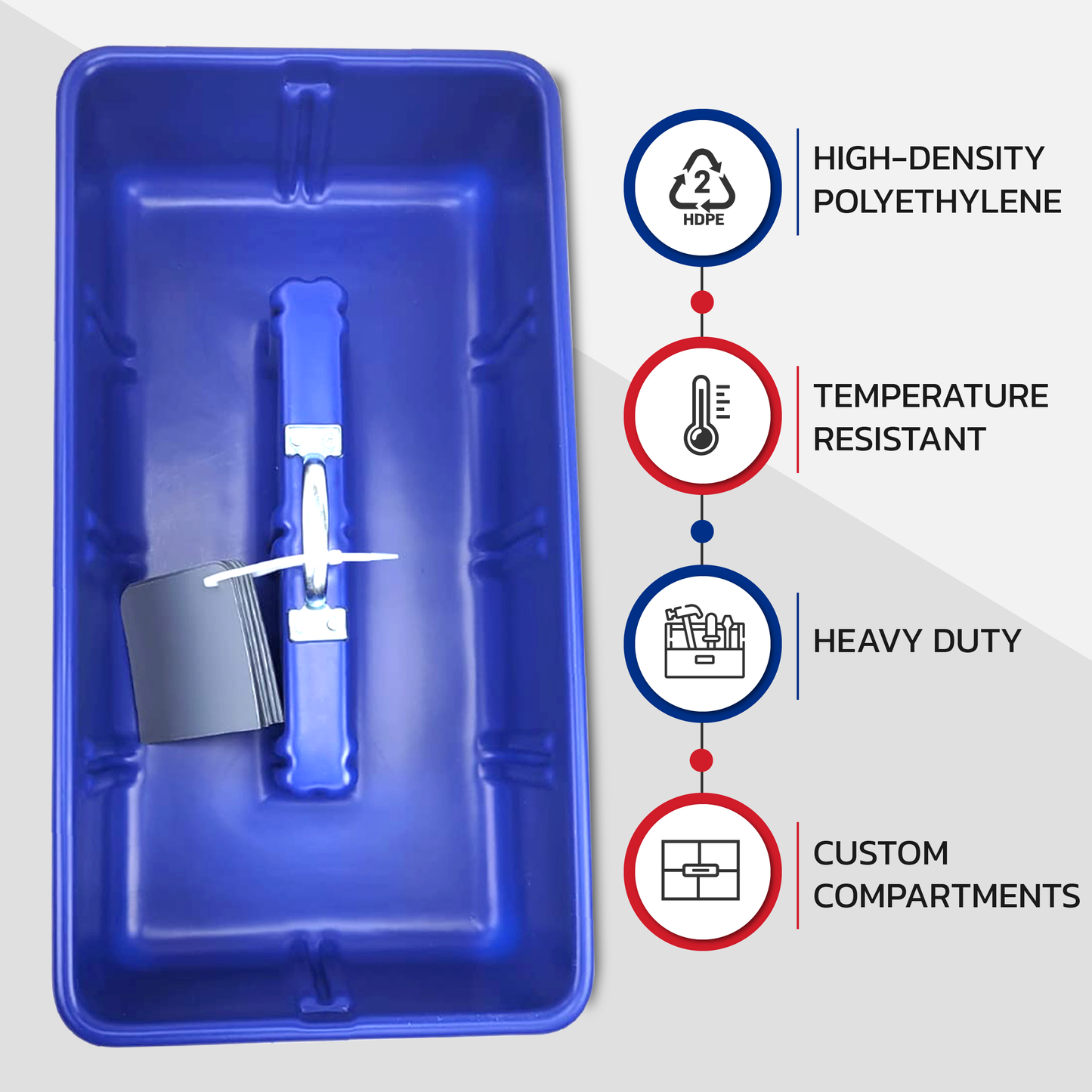 2
HDPE

HIGH-DENSITY POLYETHYLENE

TEMPERATURE RESISTANT

HEAVY DUTY

CUSTOM COMPARTMENTS