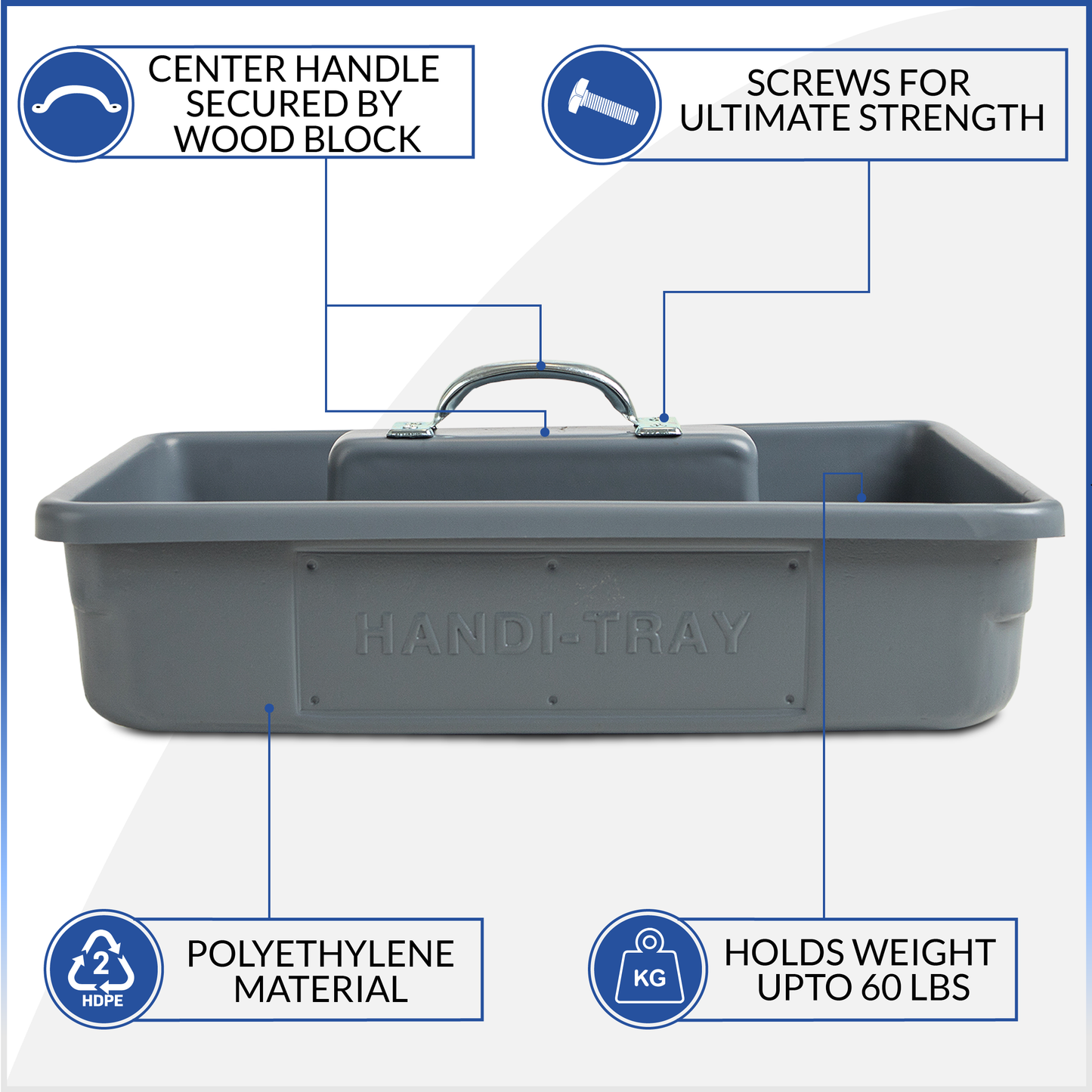 CENTER HANDLE SECURED BY WOOD BLOCK

SCREWS FOR ULTIMATE STRENGTH

HANDI-TRAY

2
HDPE

POLYETHYLENE MATERIAL

KG

HOLDS WEIGHT UPTO 60 LBS