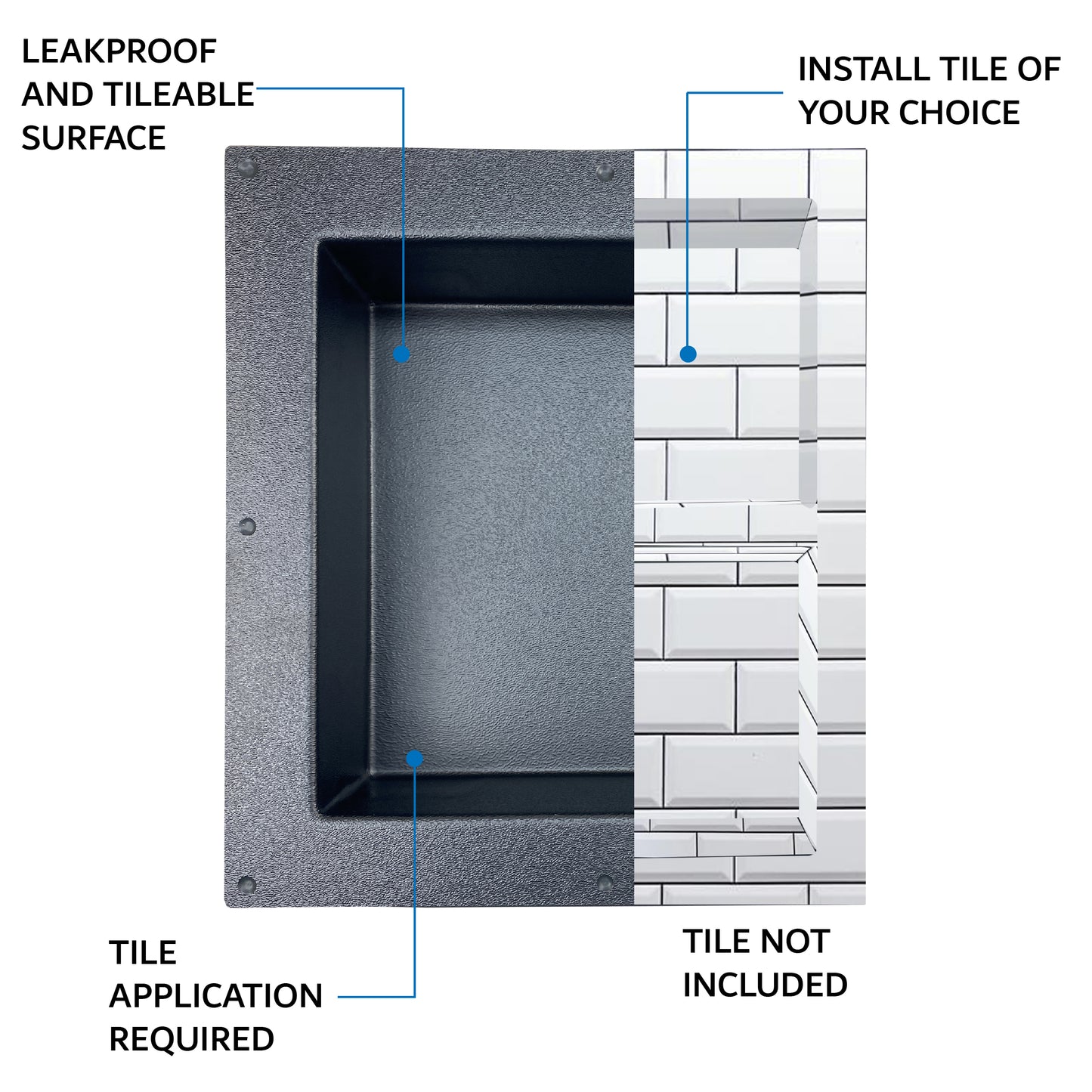 LEAKPROOF AND TILEABLE SURFACE

INSTALL TILE OF YOUR CHOICE

TILE APPLICATION REQUIRED

TILE NOT INCLUDED