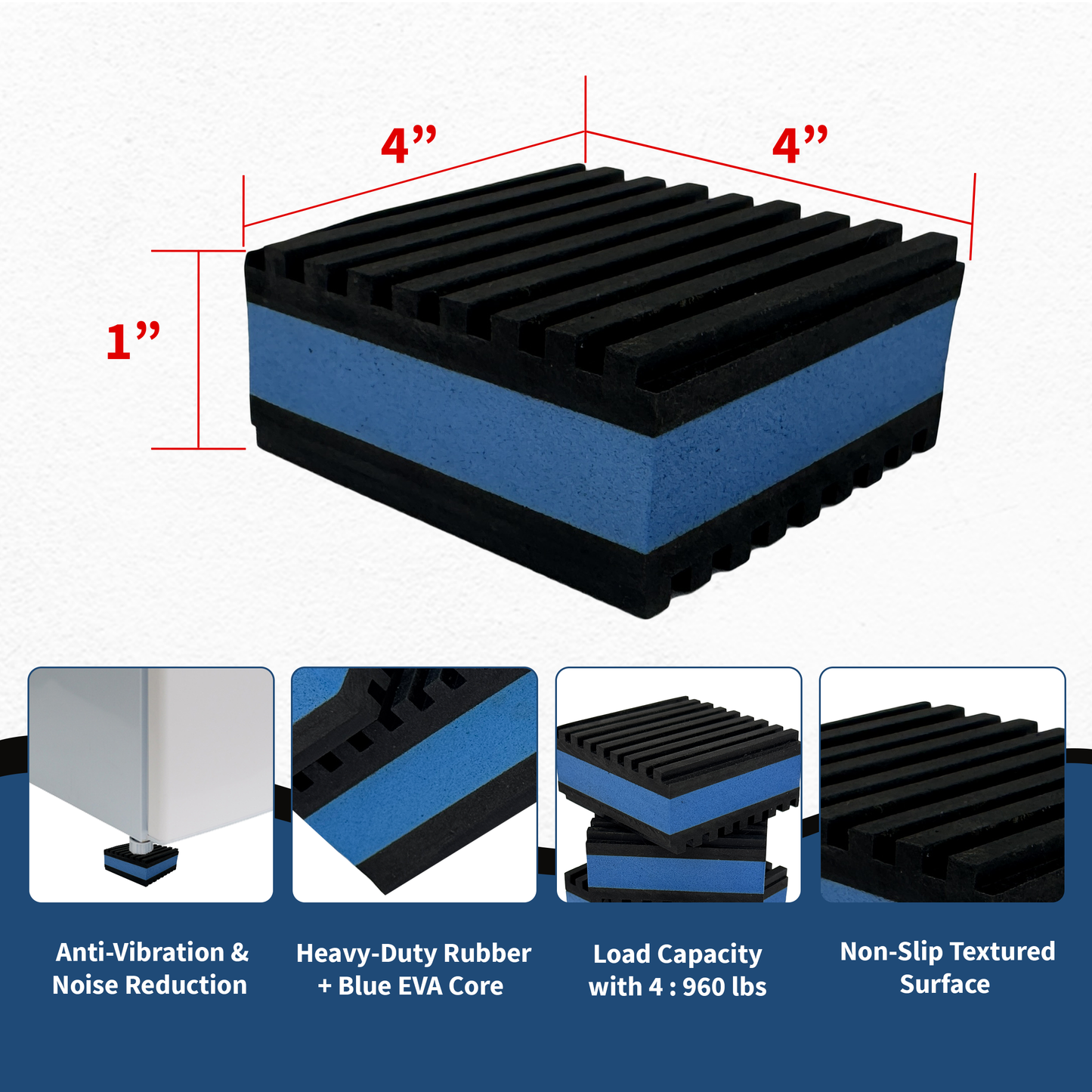 4”

4”

1”

Anti-Vibration & Noise Reduction

Heavy-Duty Rubber + Blue EVA Core

Load Capacity with 4 : 960 lbs

Non-Slip Textured Surface