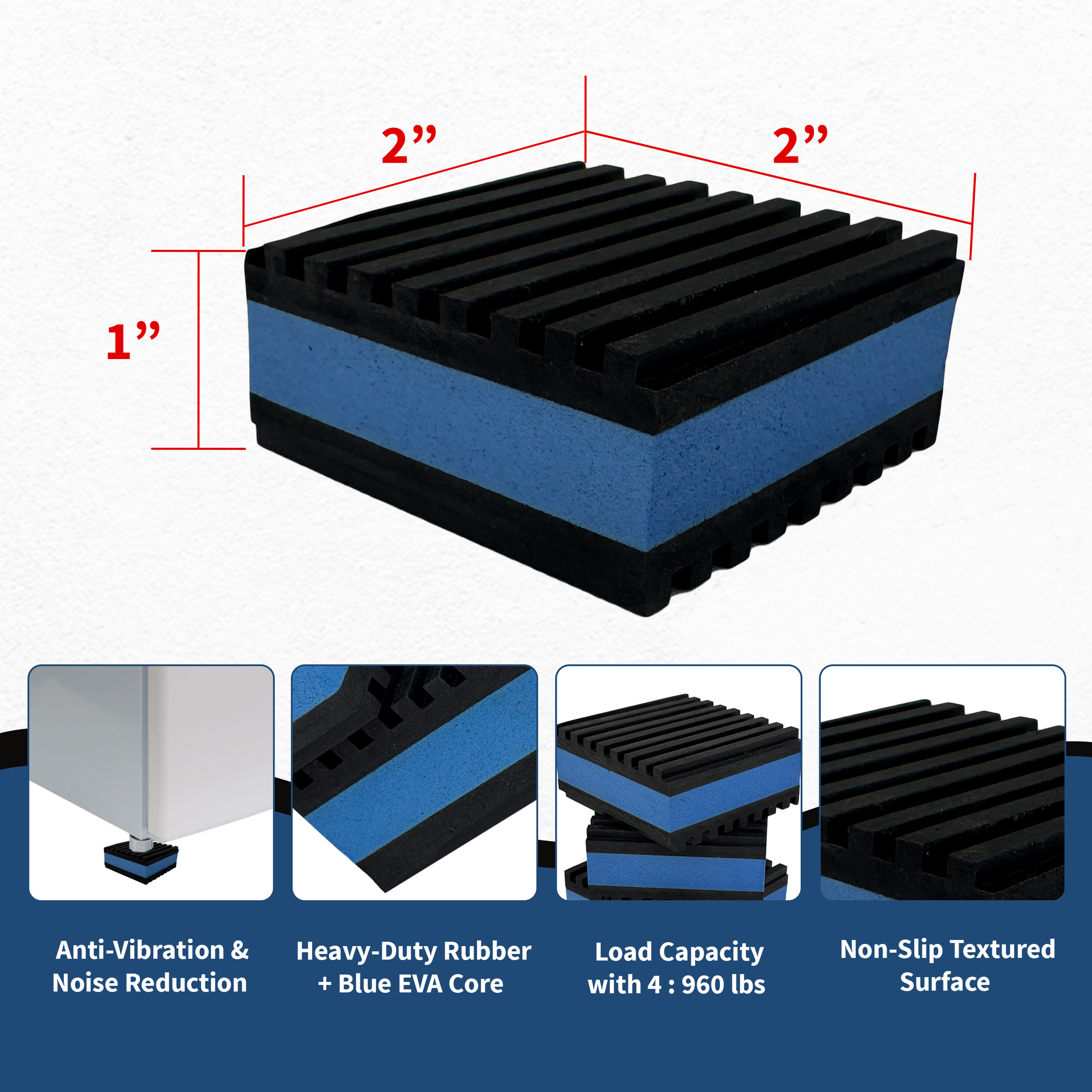 2”

2”

1”

Anti-Vibration & Noise Reduction

Heavy-Duty Rubber + Blue EVA Core

Load Capacity with 4 : 960 lbs

Non-Slip Textured Surface